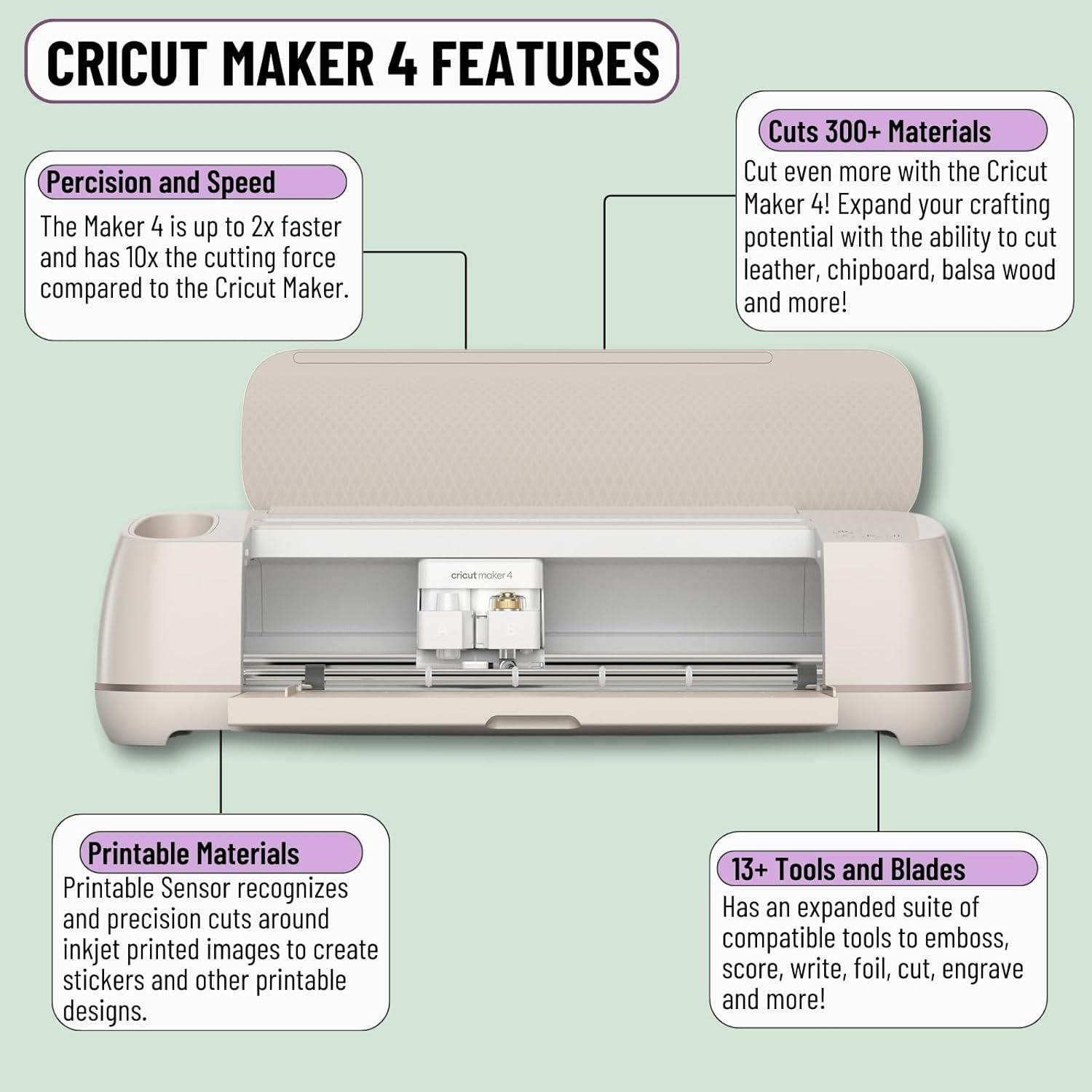 CRICUT MAKER 4 FEATURES

Percision and Speed

The Maker 4 is up to 2x faster and has 10x the cutting force compared to the Cricut Maker.

Cuts 300+ Materials

Cut even more with the Cricut Maker 4! Expand your crafting potential with the ability to cut leather, chipboard, balsa wood and more!

cricut maker 4

A

B

Printable Materials

Printable Sensor recognizes and precision cuts around inkjet printed images to create stickers and other printable designs.

13+ Tools and Blades

Has an expanded suite of compatible tools to emboss, score, write, foil, cut, engrave and more!